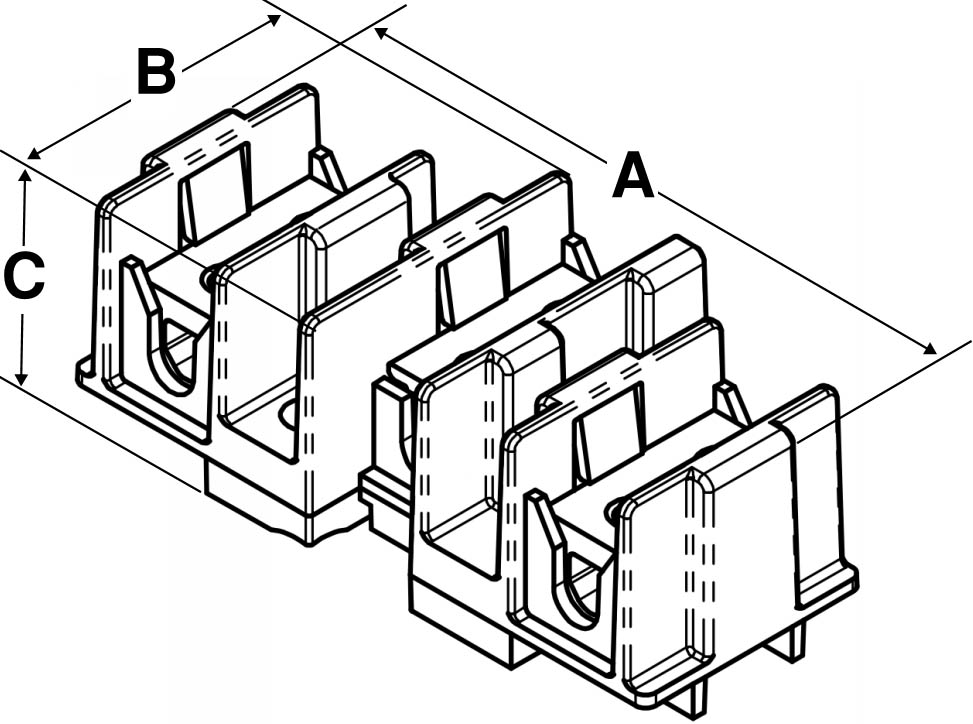 B
A
C